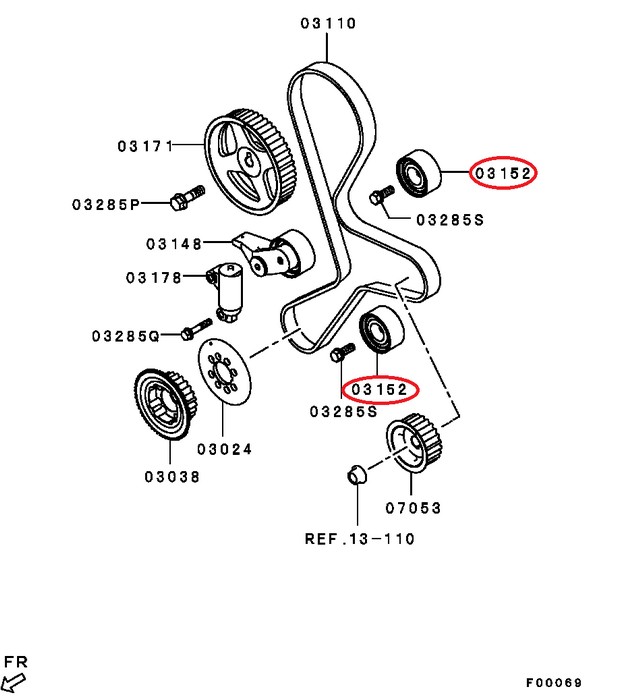 03110
03171
03152
03285P
03285S
03148
03178
03285Q
03152
03285S
03024
03038
07053
REF.13-110
FR
F00069