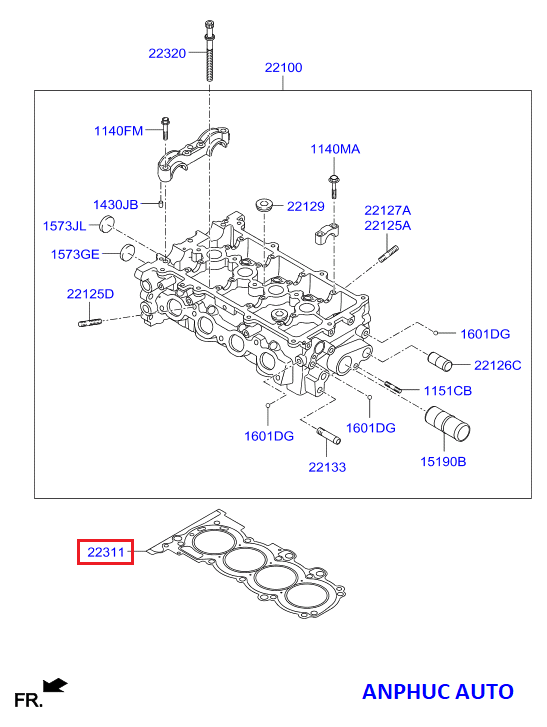 22320
22100
1140FM
1140MA
1430JB
22129
22127A
22125A
1573JL
1573GE
22125D
1601DG
22126C
1151CB
1601DG
1601DG
22133
15190B
22311
FR.
ANPHUC AUTO